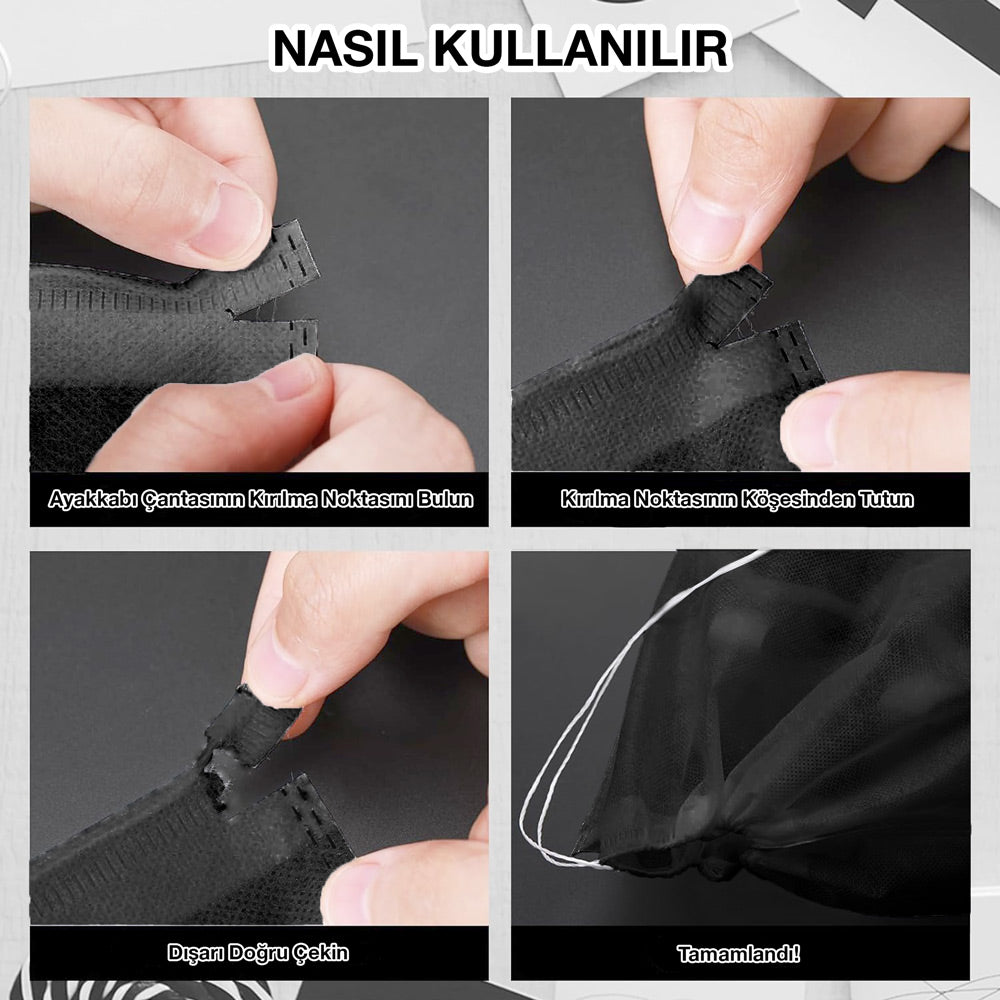 NASIL KULLANILIR

Ayakkabı Çantasının Kırılma Noktasını Bulun

Kırılma Noktasının Köşesinden Tutun

Dışarı Doğru Çekin

Tamamlandı!